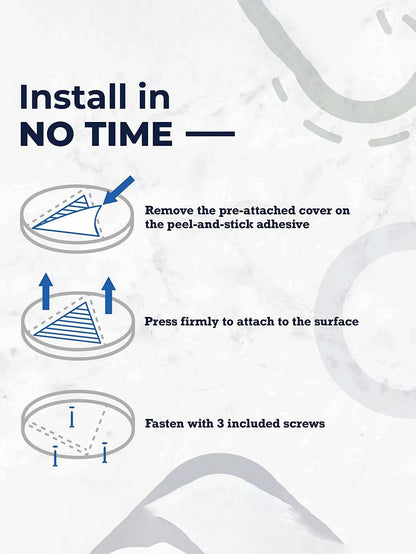 Install in
NO TIME —

Remove the pre-attached cover on the peel-and-stick adhesive

Press firmly to attach to the surface

Fasten with 3 included screws