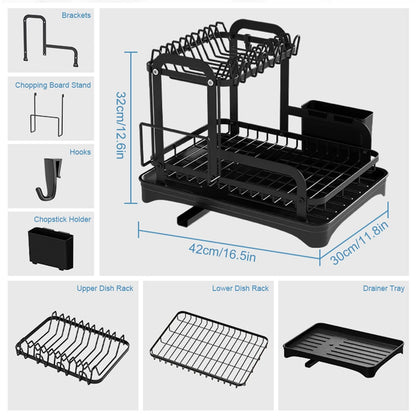 Brackets

Chopping Board Stand

Hooks

Chopstick Holder

32cm/12.6in

42cm/16.5in

30cm/11.8in

Upper Dish Rack

Lower Dish Rack

Drainer Tray